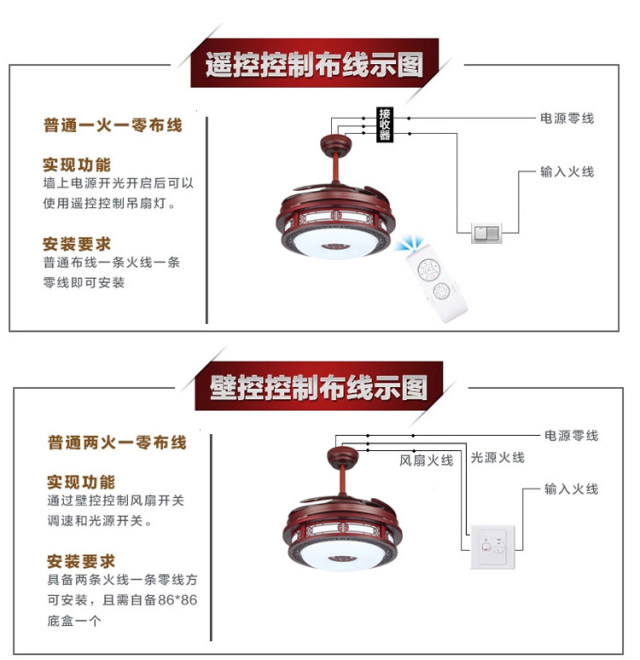 遥控控制布线示图

普通一火一零布线

实现功能
墙上电源开光开启后可以使用遥控控制吊扇灯。

安装要求
普通布线一条火线一条零线即可安装

接收器

电源零线

输入火线

壁控控制布线示图

普通两火一零布线

实现功能
通过壁控控制风扇开关调速和光源开关。

安装要求
具备两条火线一条零线方可安装，且需自备86*86底盒一个

电源零线

风扇火线

光源火线

输入火线