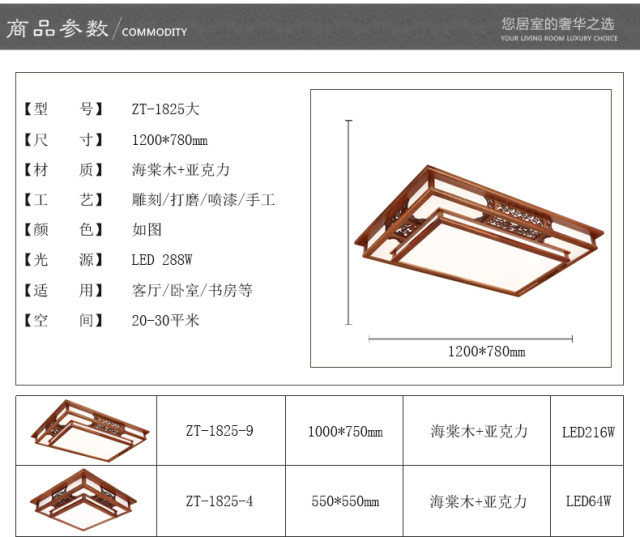 商品参数 / COMMODITY

您居室的奢华之选
YOUR LIVING ROOM LUXURY CHOICE

【型 号】 ZT-1825大
【尺 寸】 1200*780mm
【材 质】 海棠木+亚克力
【工 艺】 雕刻/打磨/喷漆/手工
【颜 色】 如图
【光 源】 LED 288W
【适 用】 客厅/卧室/书房等
【空 间】 20-30平米

1200*780mm

| | ZT-1825-9 | 1000*750mm | 海棠木+亚克力 | LED216W |
|---|---|---|---|---|
| | ZT-1825-4 | 550*550mm | 海棠木+亚克力 | LED64W |