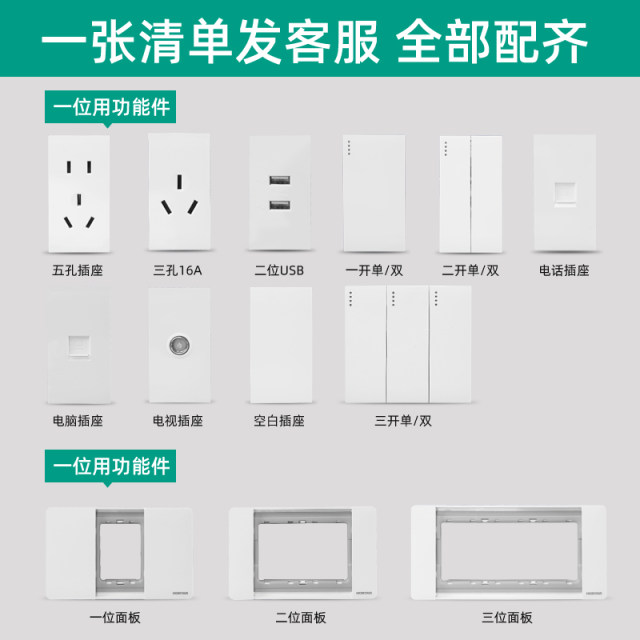 一张清单发客服 全部配齐

一位用功能件

五孔插座

三孔16A

二位USB

一开单/双

二开单/双

电话插座

电脑插座

电视插座

空白插座

三开单/双

一位用功能件

一位面板

二位面板

三位面板